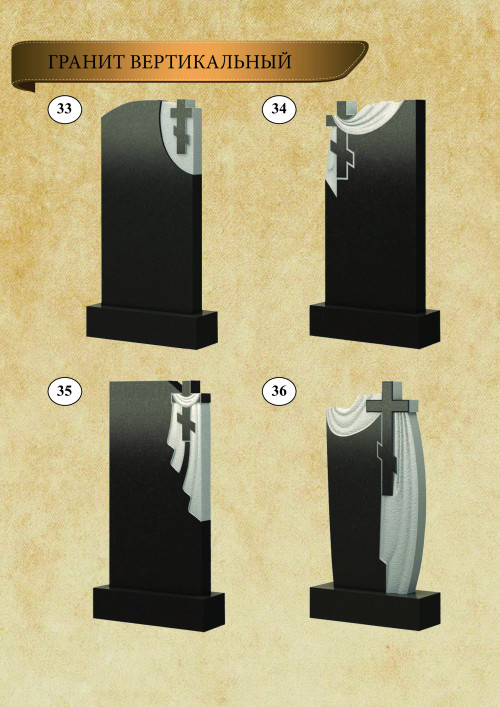 ГРАНИТ ВЕРТИКАЛЬНЫЙ

33

34

35

36